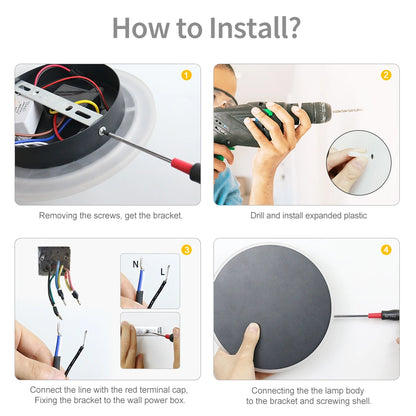 How to Install?

1

Removing the screws, get the bracket.

2

Drill and install expanded plastic

3

N

L

Connect the line with the red terminal cap, Fixing the bracket to the wall power box.

4

Connecting the the lamp body to the bracket and screwing shell.