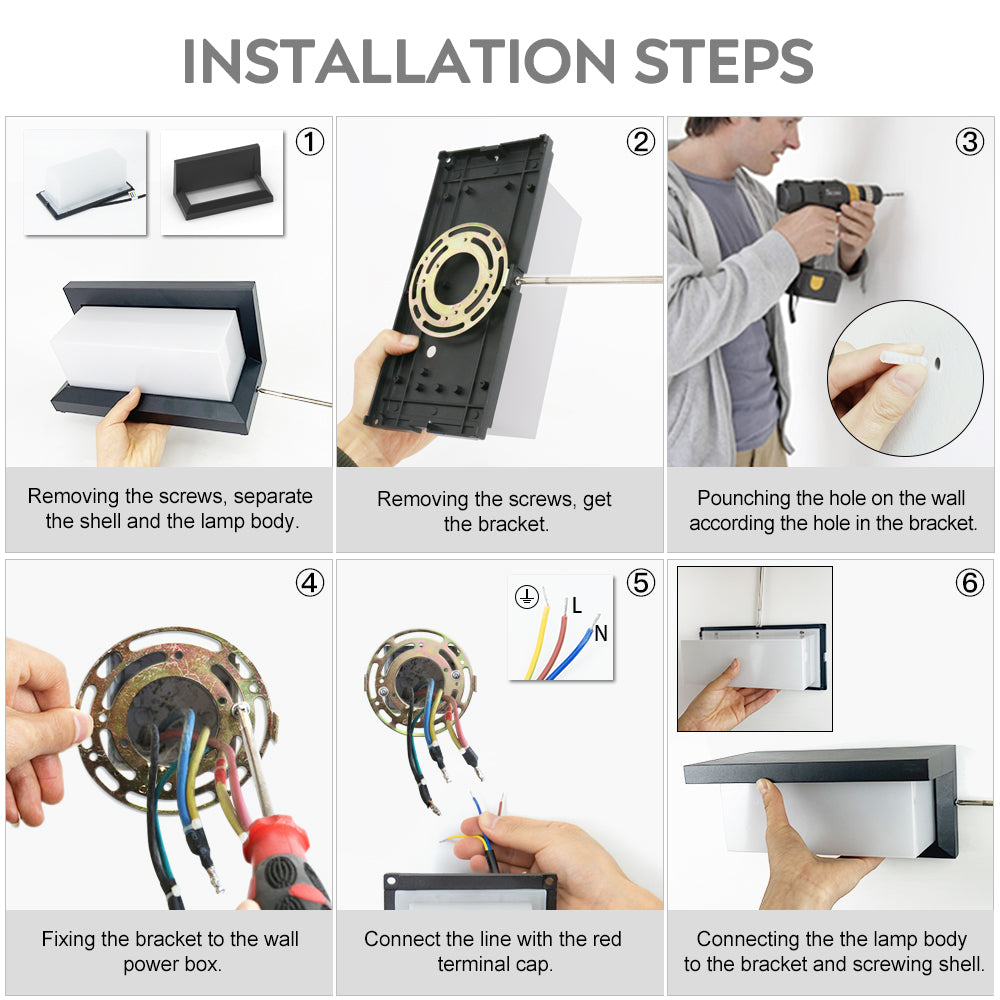 INSTALLATION STEPS

①

Removing the screws, separate the shell and the lamp body.

②

Removing the screws, get the bracket.

③

Pounching the hole on the wall according the hole in the bracket.

④

Fixing the bracket to the wall power box.

⑤

L

N

Connect the line with the red terminal cap.

⑥

Connecting the the lamp body to the bracket and screwing shell.