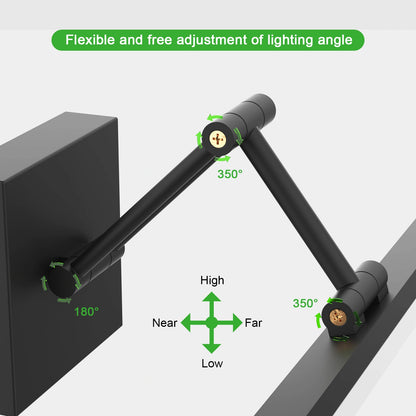 Flexible and free adjustment of lighting angle

350°

180°

High

Near

Far

Low

350°