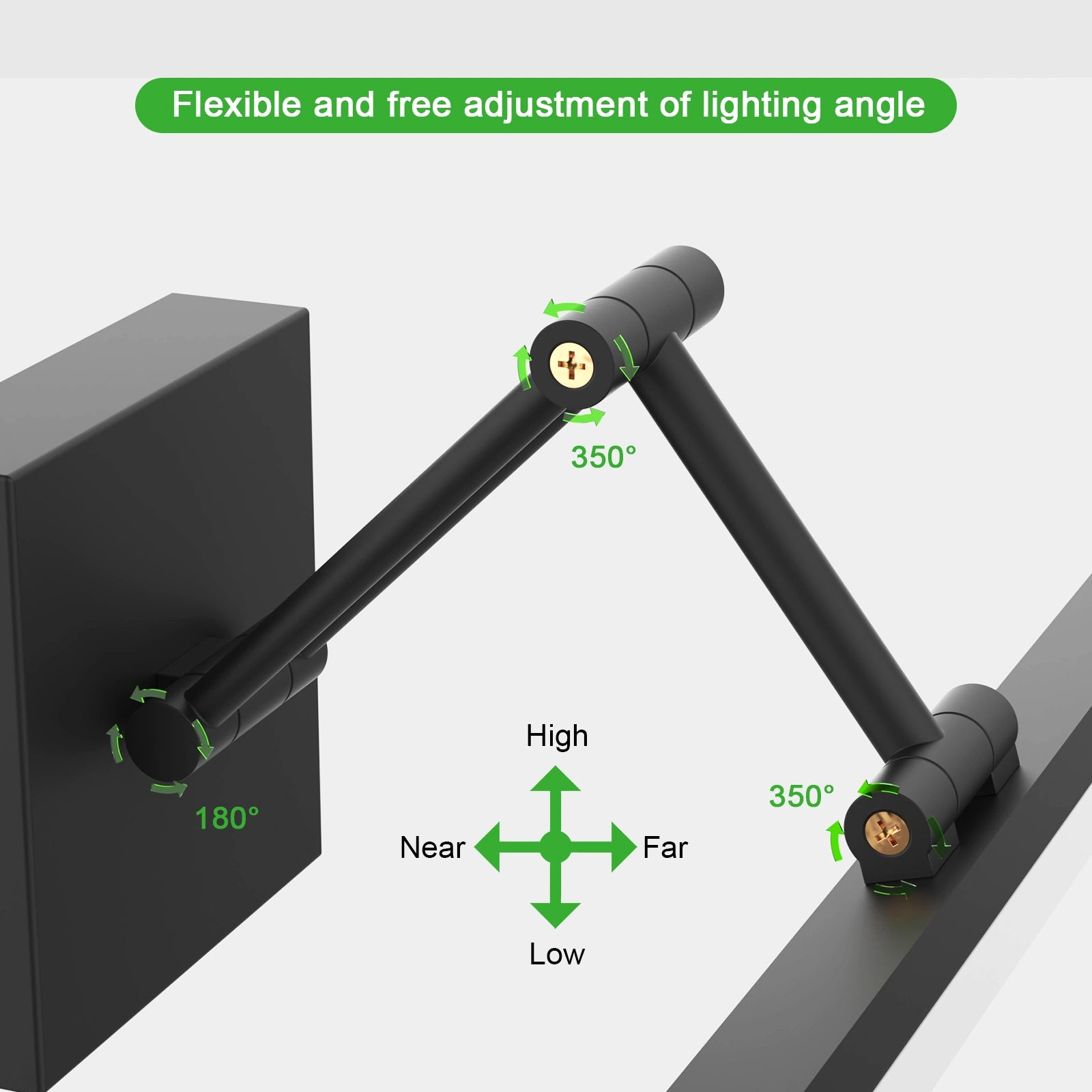 Flexible and free adjustment of lighting angle

350°

180°

High

Near

Far

Low

350°