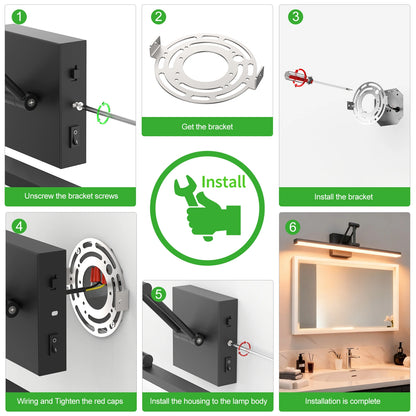 1

Unscrew the bracket screws

2

Get the bracket

3

Install the bracket

Install

4

Wiring and Tighten the red caps

5

Install the housing to the lamp body

6

Installation is complete