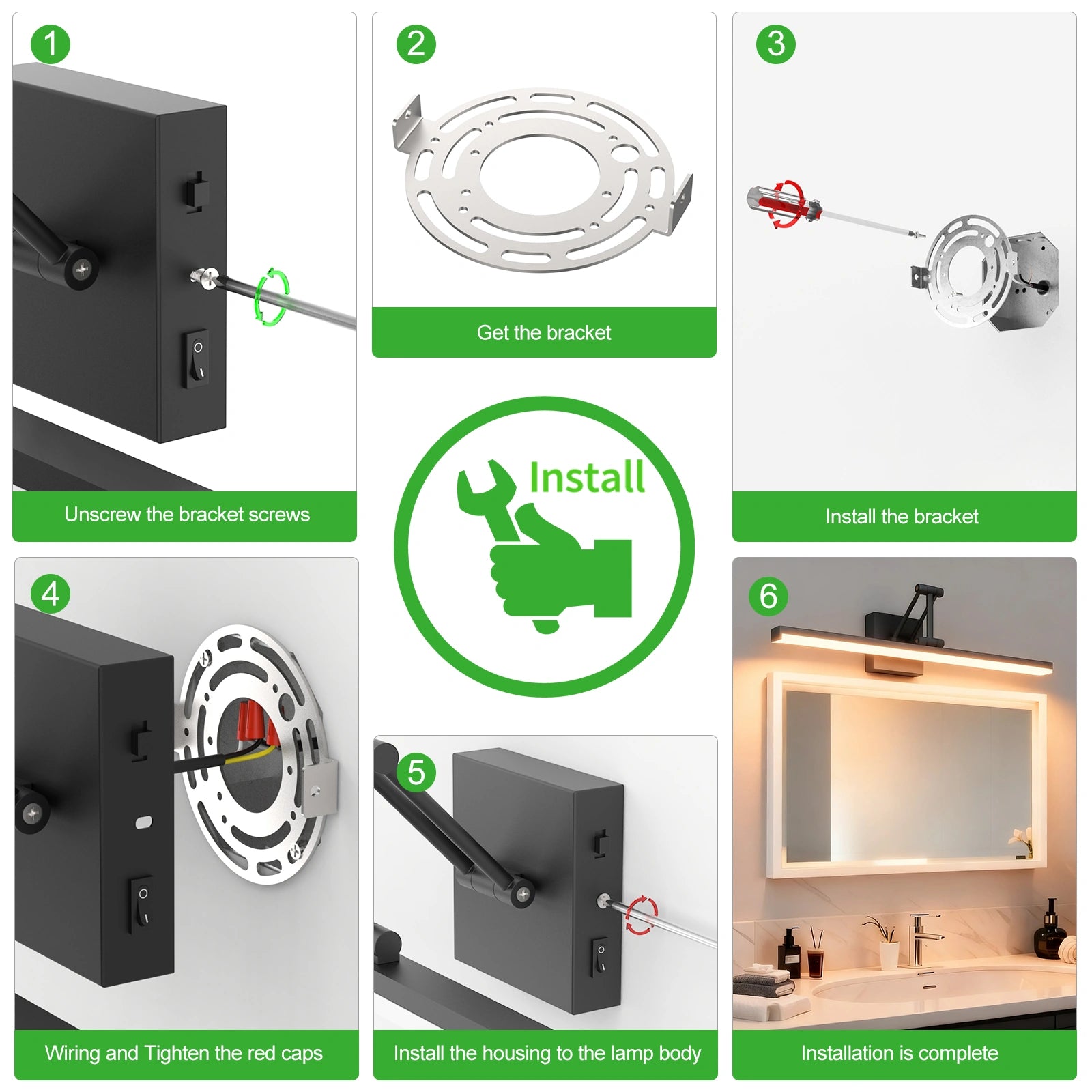 1

Unscrew the bracket screws

2

Get the bracket

3

Install the bracket

Install

4

Wiring and Tighten the red caps

5

Install the housing to the lamp body

6

Installation is complete