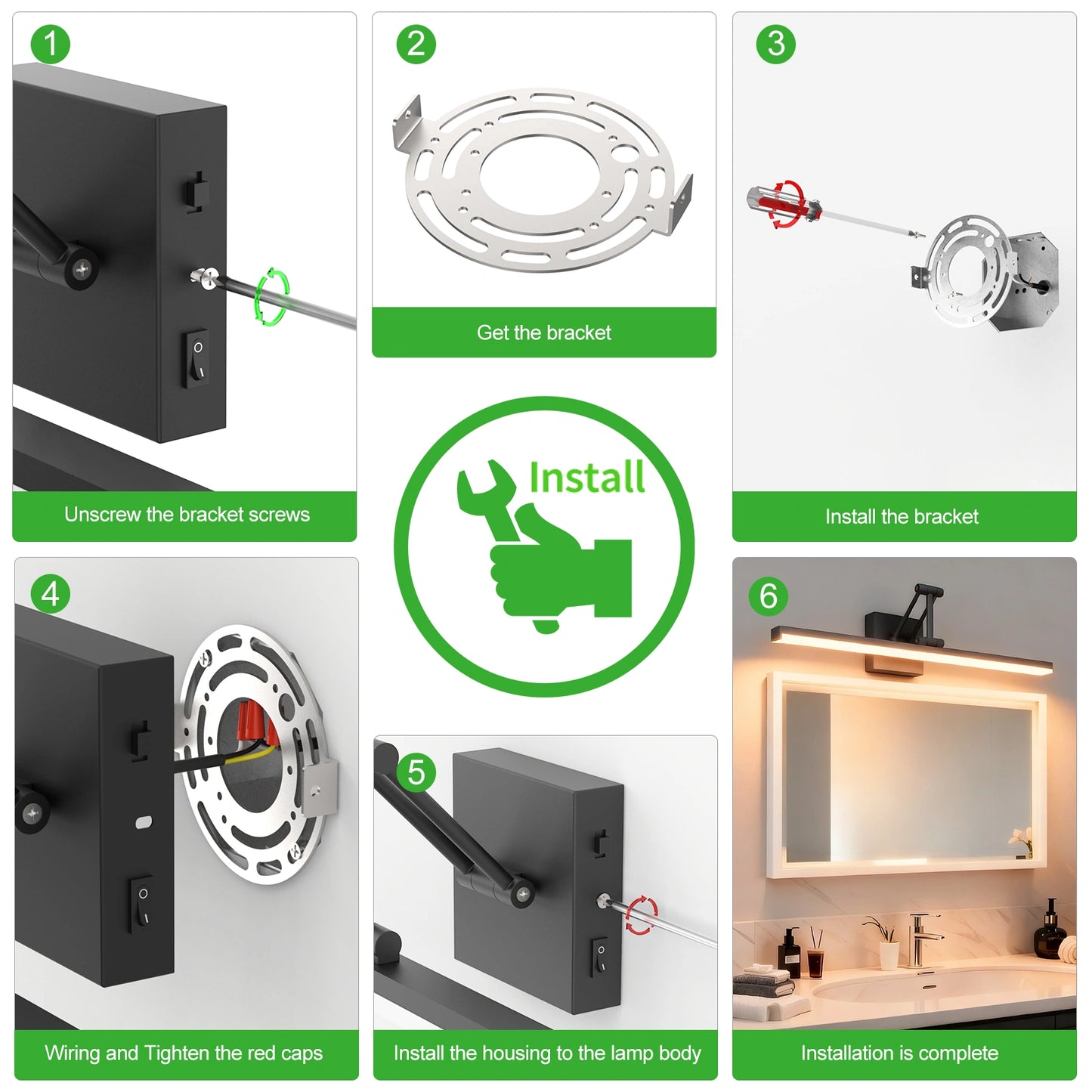 1
Unscrew the bracket screws

2
Get the bracket

3
Install the bracket

Install

4
Wiring and Tighten the red caps

5
Install the housing to the lamp body

6
Installation is complete