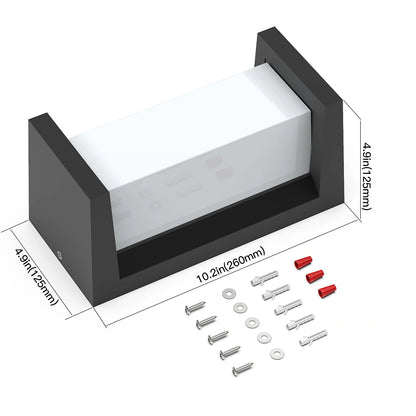 4.9in(125mm)

4.9in(125mm)

10.2in(260mm)