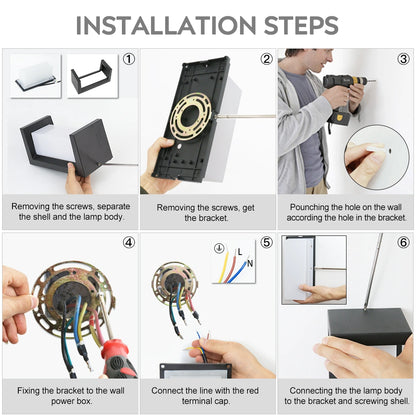 INSTALLATION STEPS

①

Removing the screws, separate the shell and the lamp body.

②

Removing the screws, get the bracket.

③

Pounching the hole on the wall according the hole in the bracket.

④

Fixing the bracket to the wall power box.

⑤

L

N

Connect the line with the red terminal cap.

⑥

Connecting the the lamp body to the bracket and screwing shell.