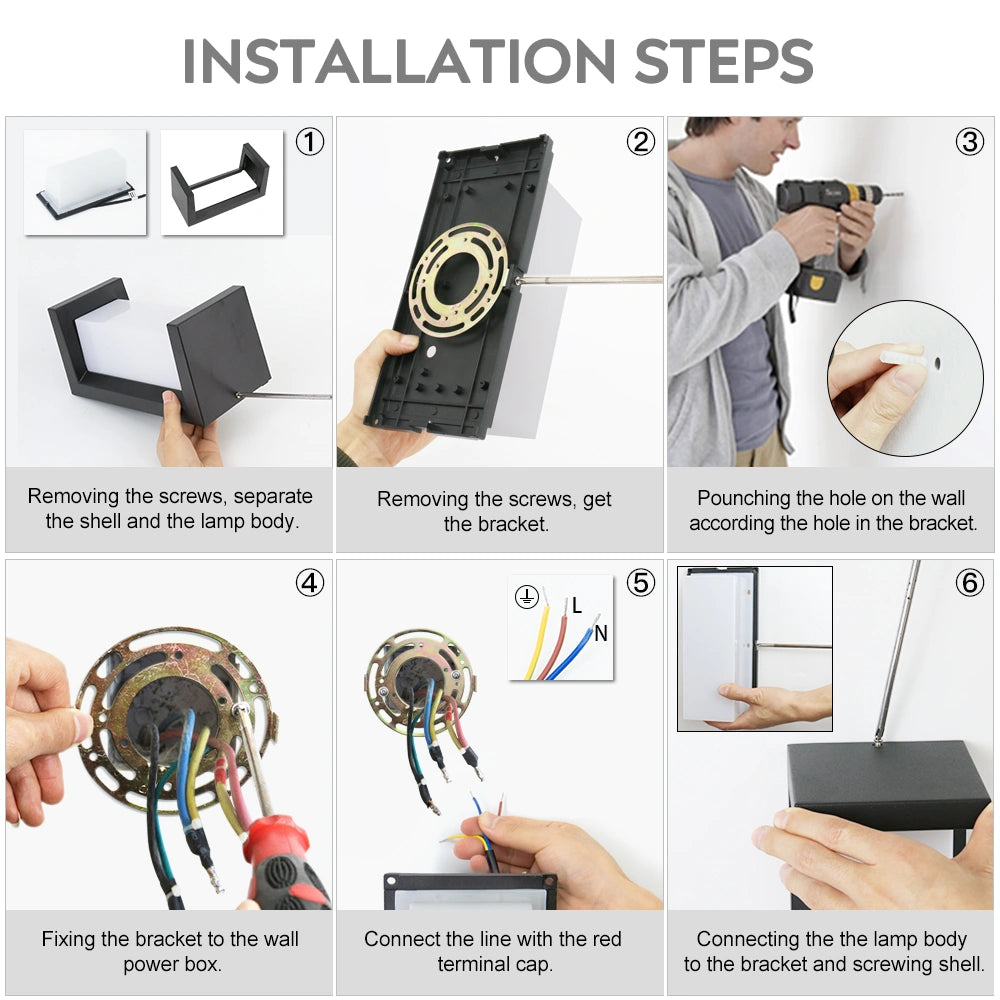 INSTALLATION STEPS

①

Removing the screws, separate the shell and the lamp body.

②

Removing the screws, get the bracket.

③

Pounching the hole on the wall according the hole in the bracket.

④

Fixing the bracket to the wall power box.

⑤

L

N

Connect the line with the red terminal cap.

⑥

Connecting the the lamp body to the bracket and screwing shell.