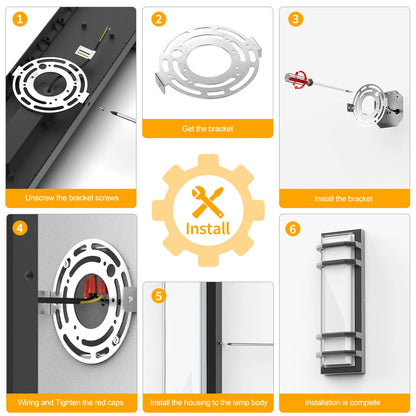 1

Unscrew the bracket screws

2

Get the bracket

3

Install the bracket

Install

4

Wiring and Tighten the red caps

5

Install the housing to the lamp body

6

Installation is complete