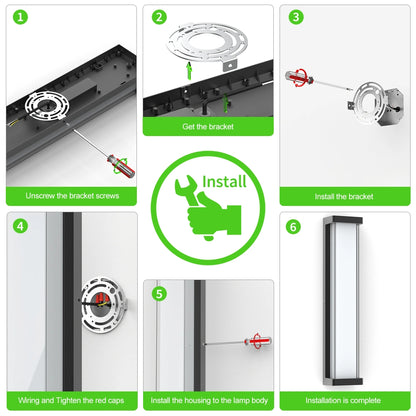 1

Unscrew the bracket screws

2

Get the bracket

3

Install the bracket

Install

4

Wiring and Tighten the red caps

5

Install the housing to the lamp body

6

Installation is complete