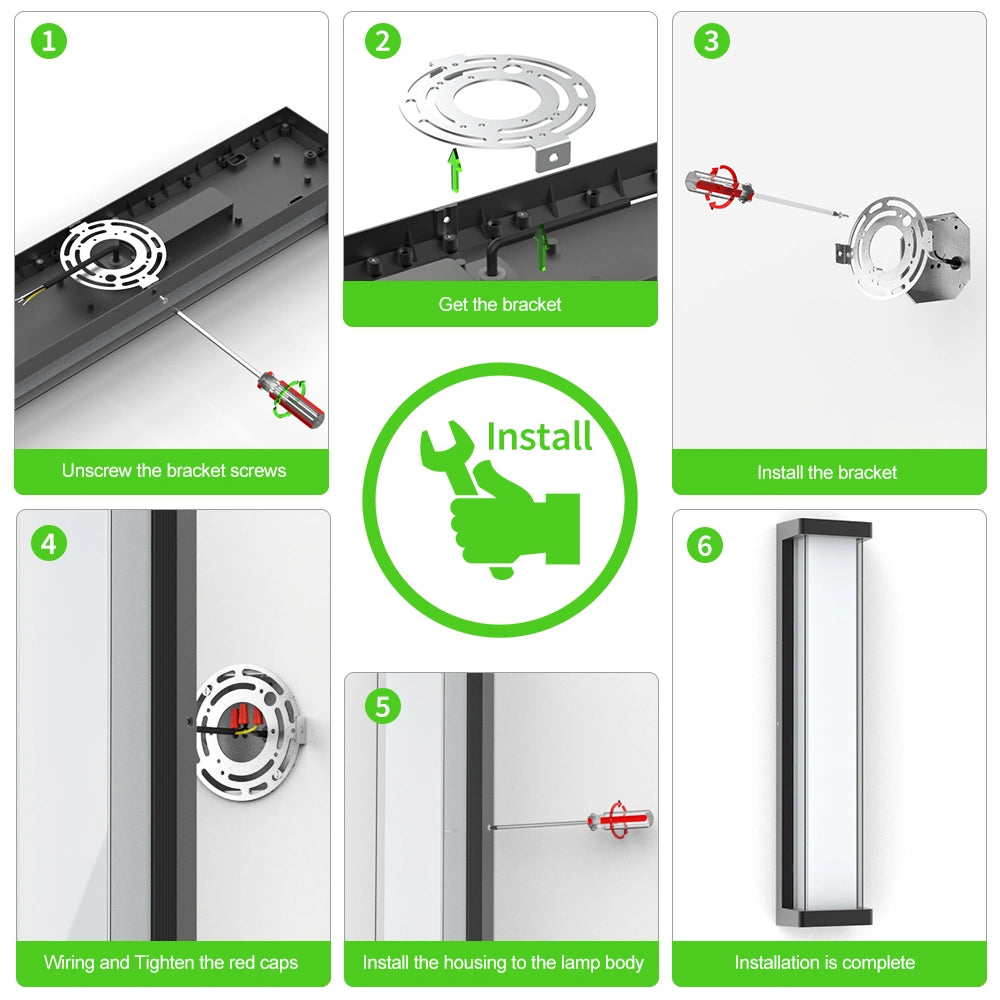 1
Unscrew the bracket screws

2
Get the bracket

3
Install the bracket

Install

4
Wiring and Tighten the red caps

5
Install the housing to the lamp body

6
Installation is complete