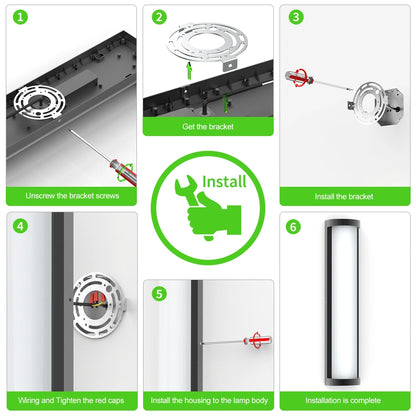 1

Unscrew the bracket screws

2

Get the bracket

3

Install the bracket

Install

4

Wiring and Tighten the red caps

5

Install the housing to the lamp body

6

Installation is complete