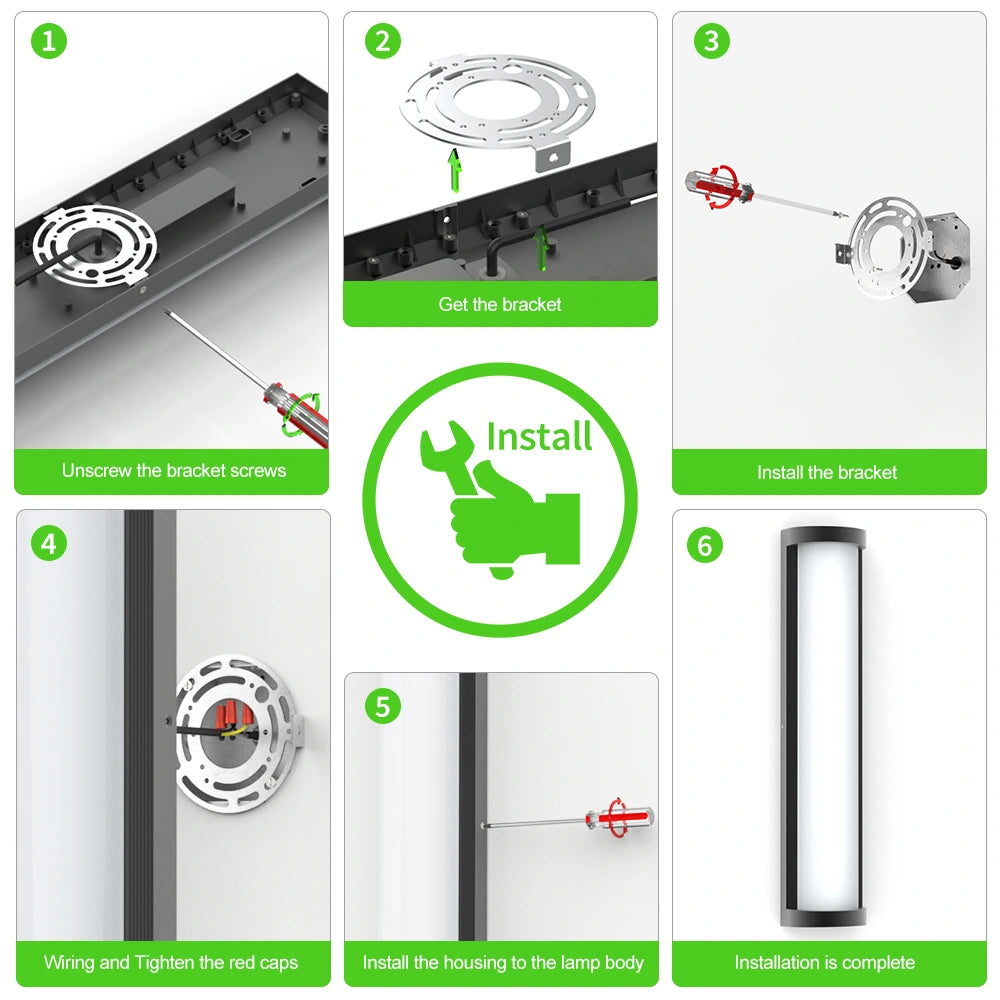 1

Unscrew the bracket screws

2

Get the bracket

3

Install the bracket

Install

4

Wiring and Tighten the red caps

5

Install the housing to the lamp body

6

Installation is complete