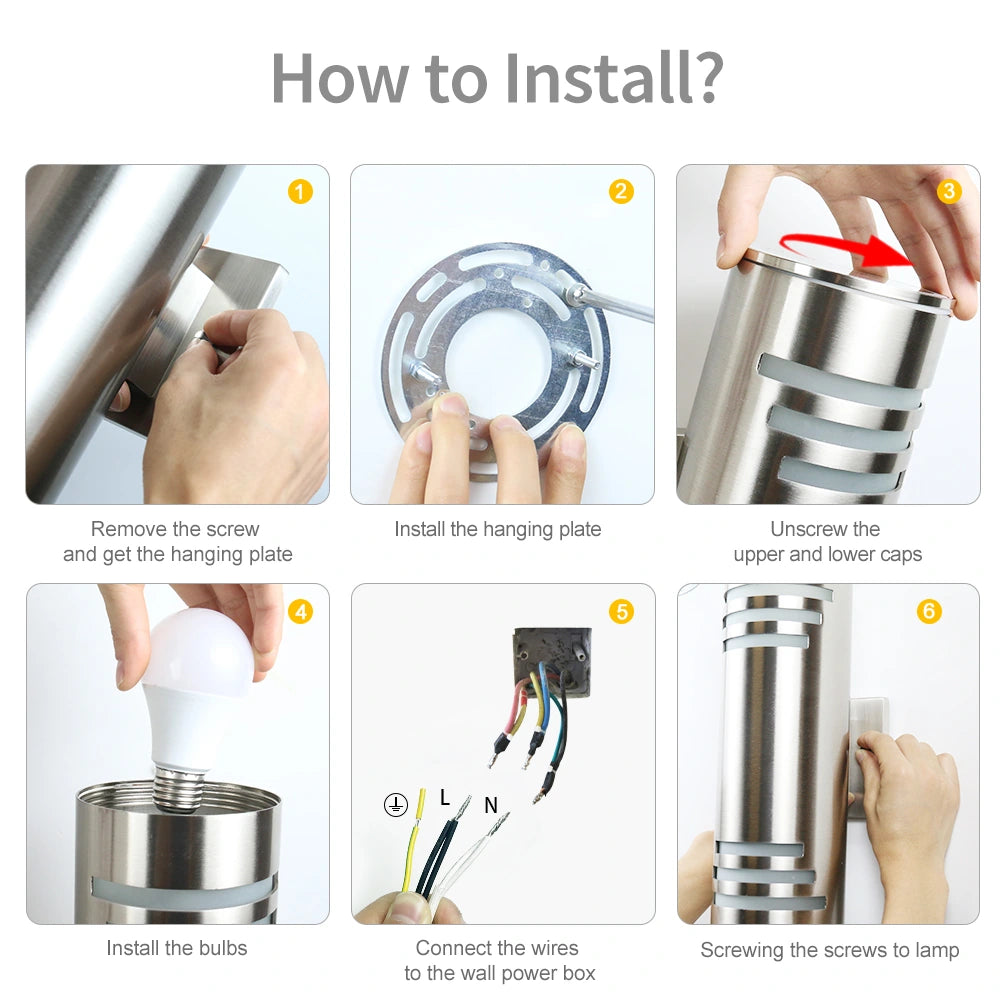 How to Install?

1

Remove the screw and get the hanging plate

2

Install the hanging plate

3

Unscrew the upper and lower caps

4

Install the bulbs

5

L

N

Connect the wires to the wall power box

6

Screwing the screws to lamp