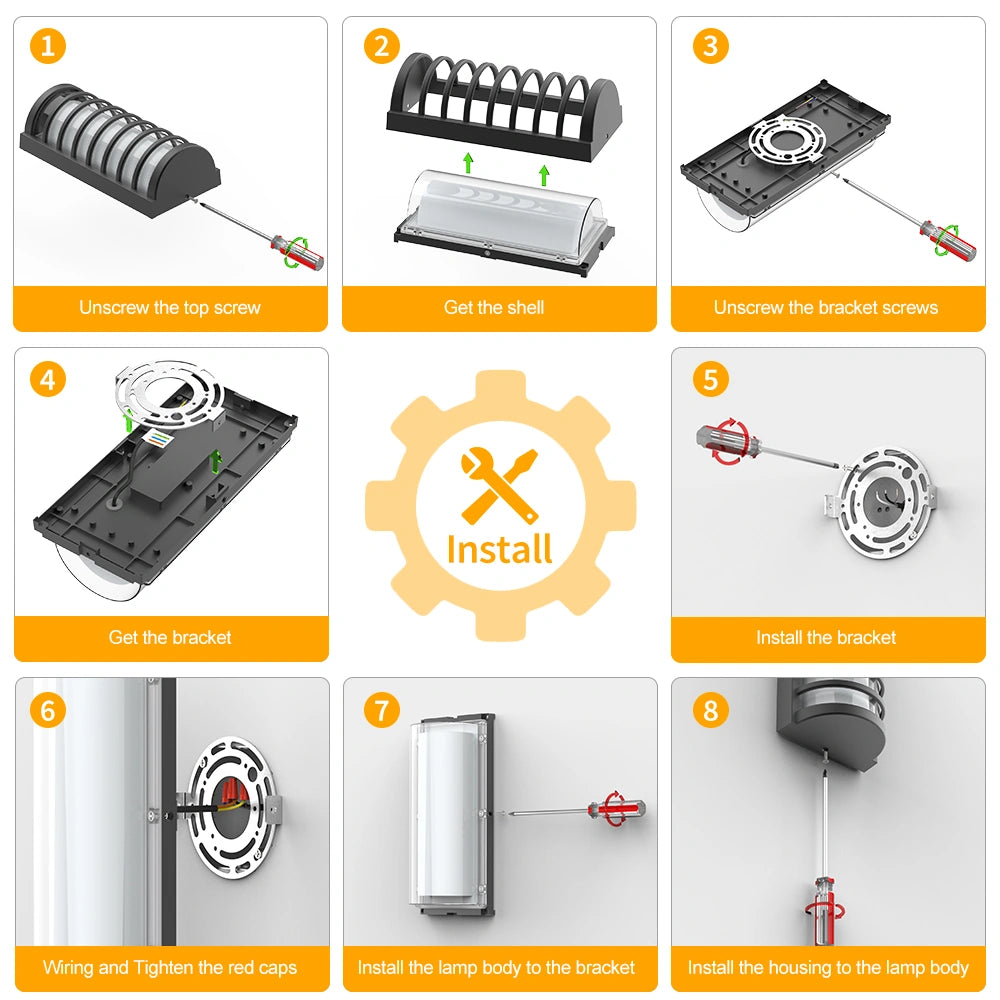 1
Unscrew the top screw

2
Get the shell

3
Unscrew the bracket screws

4
Get the bracket

Install

5
Install the bracket

6
Wiring and Tighten the red caps

7
Install the lamp body to the bracket

8
Install the housing to the lamp body