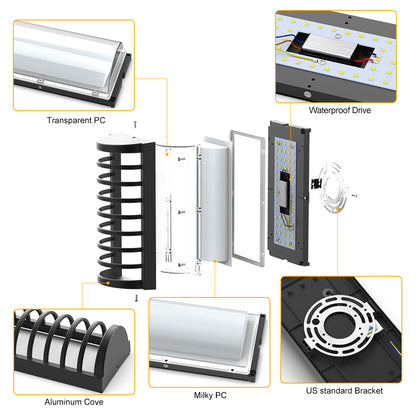 Transparent PC

Waterproof Drive

Aluminum Cove

Milky PC

US standard Bracket