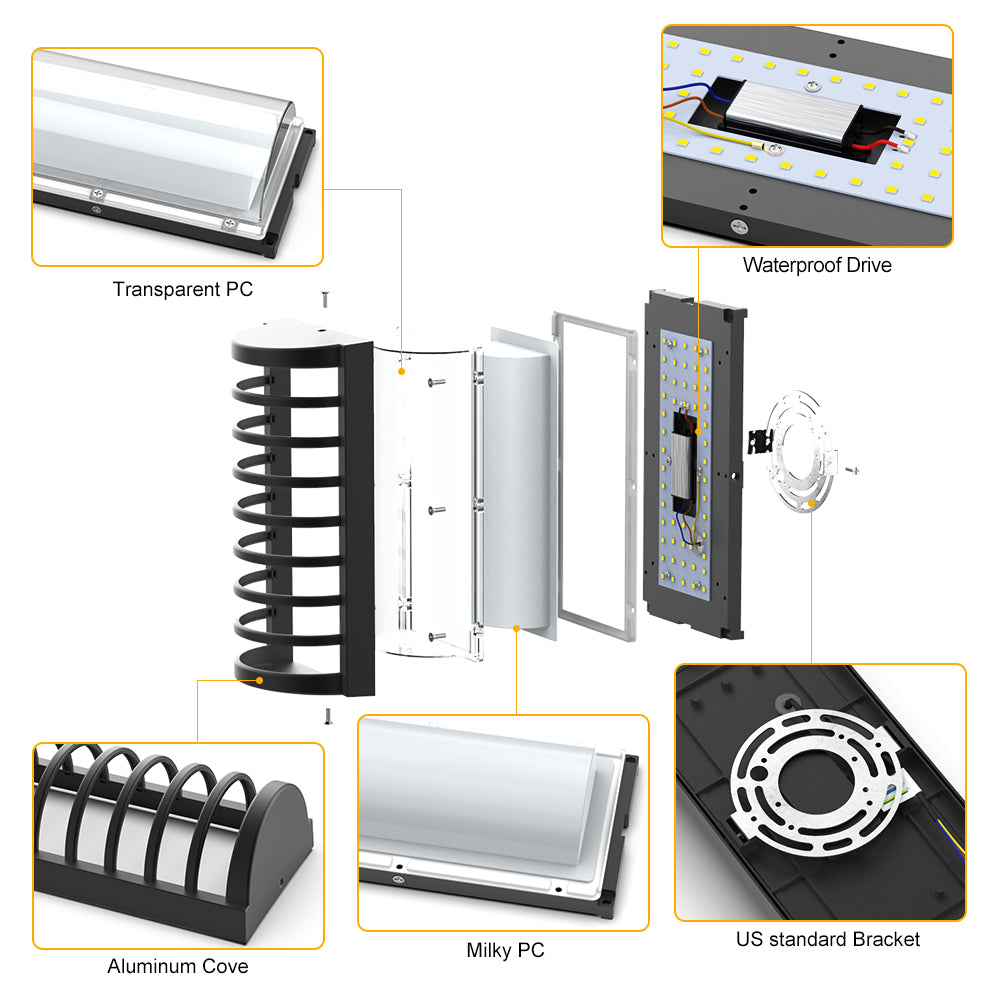 Transparent PC

Waterproof Drive

Aluminum Cove

Milky PC

US standard Bracket