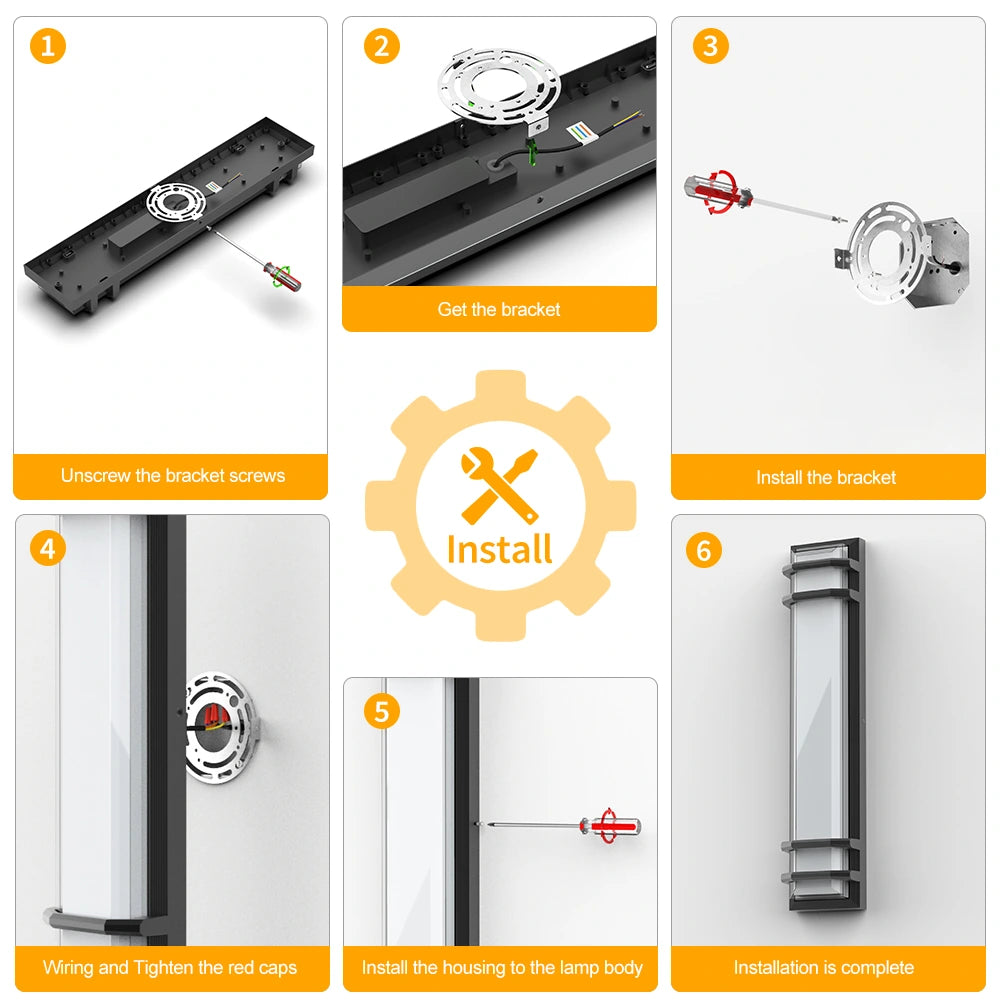 1

Unscrew the bracket screws

2

Get the bracket

3

Install the bracket

Install

4

Wiring and Tighten the red caps

5

Install the housing to the lamp body

6

Installation is complete