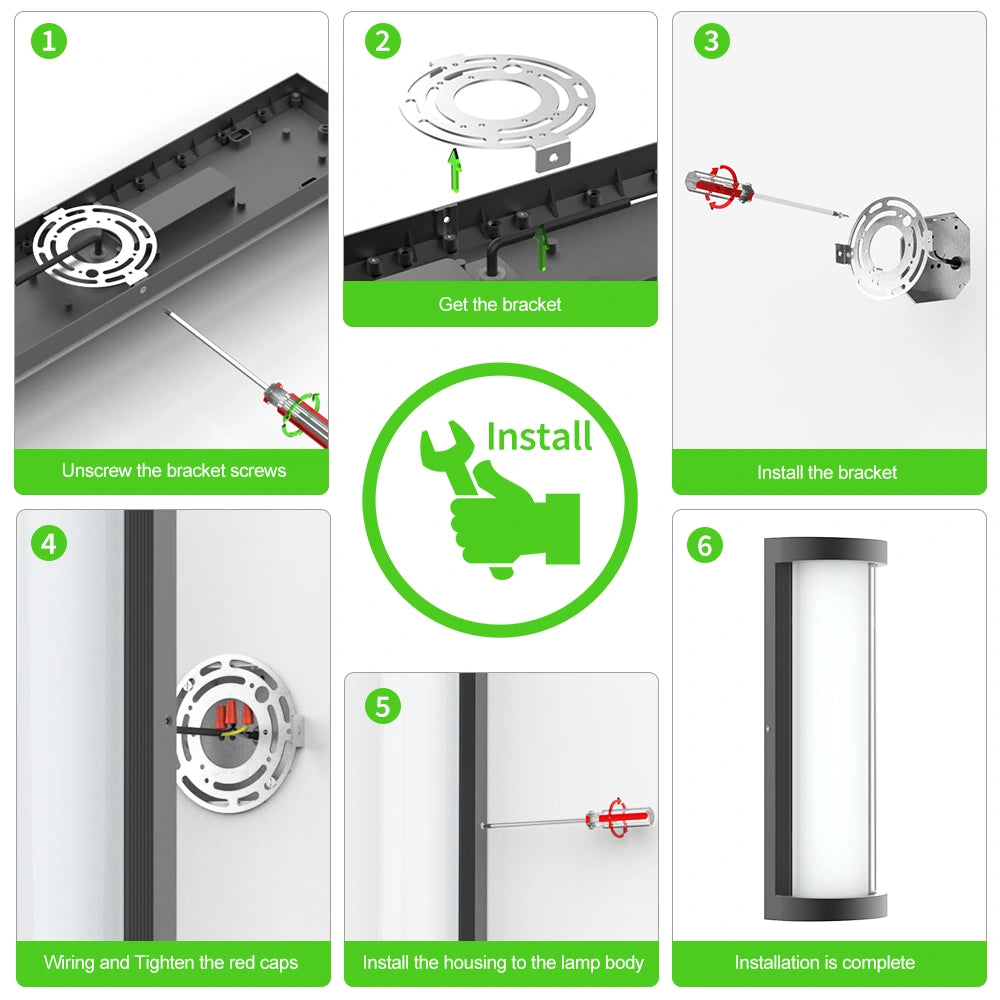 1
Unscrew the bracket screws

2
Get the bracket

3
Install the bracket

Install

4
Wiring and Tighten the red caps

5
Install the housing to the lamp body

6
Installation is complete