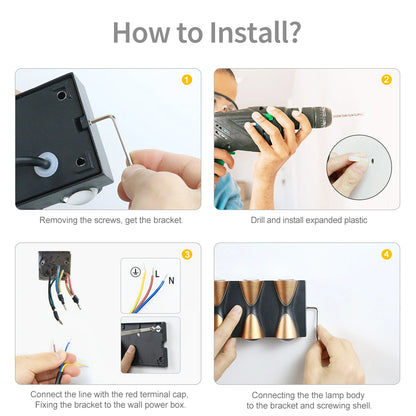 How to Install?

1

Removing the screws, get the bracket.

2

Drill and install expanded plastic

3

L

N

Connect the line with the red terminal cap, Fixing the bracket to the wall power box.

4

Connecting the the lamp body to the bracket and screwing shell.