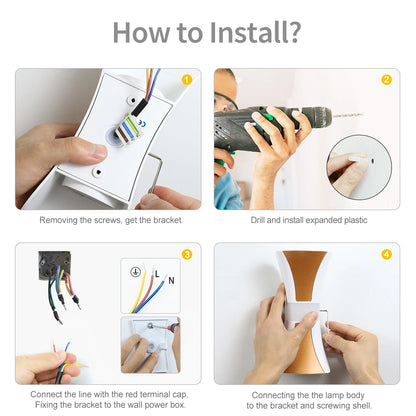 How to Install?

1

CE

Removing the screws, get the bracket.

2

Drill and install expanded plastic

3

L

N

Connect the line with the red terminal cap, Fixing the bracket to the wall power box.

4

Connecting the the lamp body to the bracket and screwing shell.