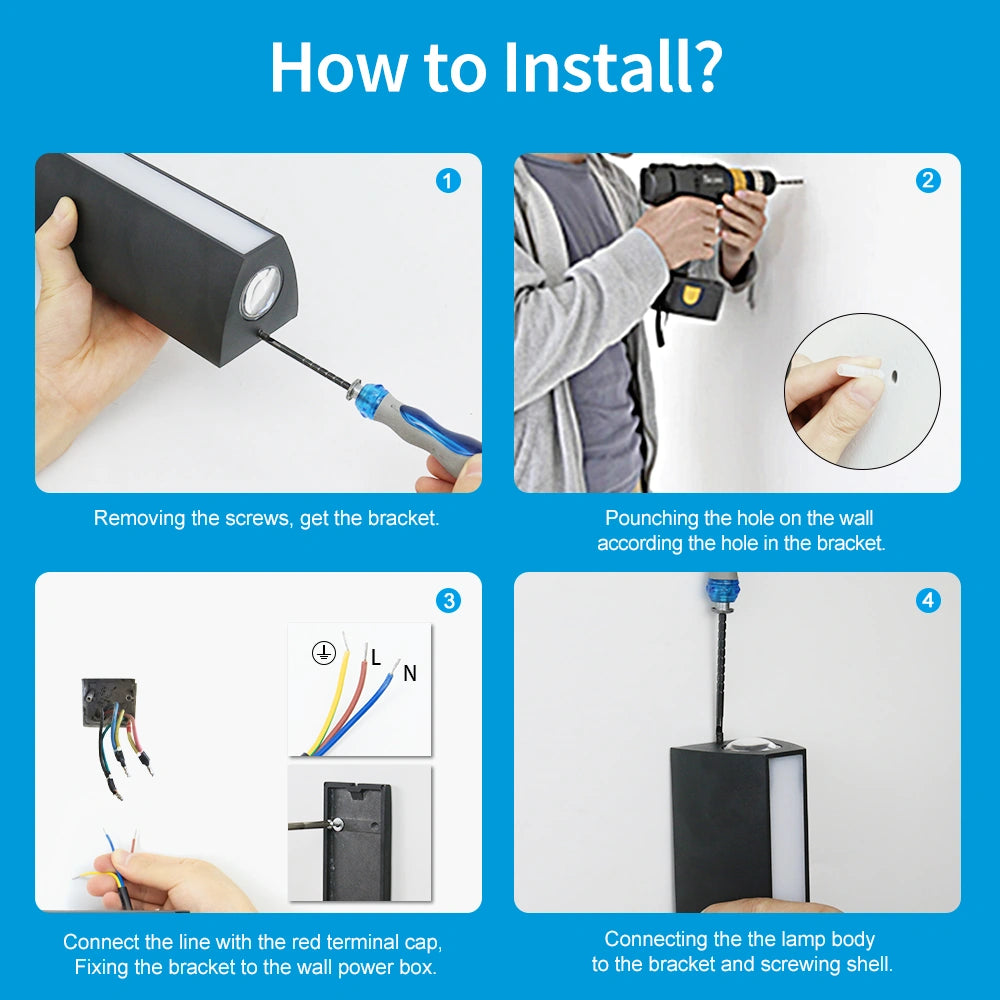 How to Install?

1

Removing the screws, get the bracket.

2

Pounching the hole on the wall according the hole in the bracket.

3

L

N

Connect the line with the red terminal cap, Fixing the bracket to the wall power box.

4

Connecting the the lamp body to the bracket and screwing shell.