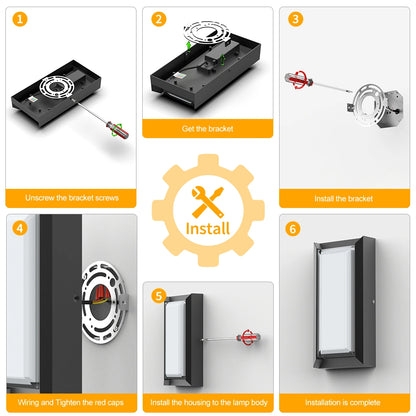 1

Unscrew the bracket screws

2

Get the bracket

3

Install the bracket

Install

4

Wiring and Tighten the red caps

5

Install the housing to the lamp body

6

Installation is complete