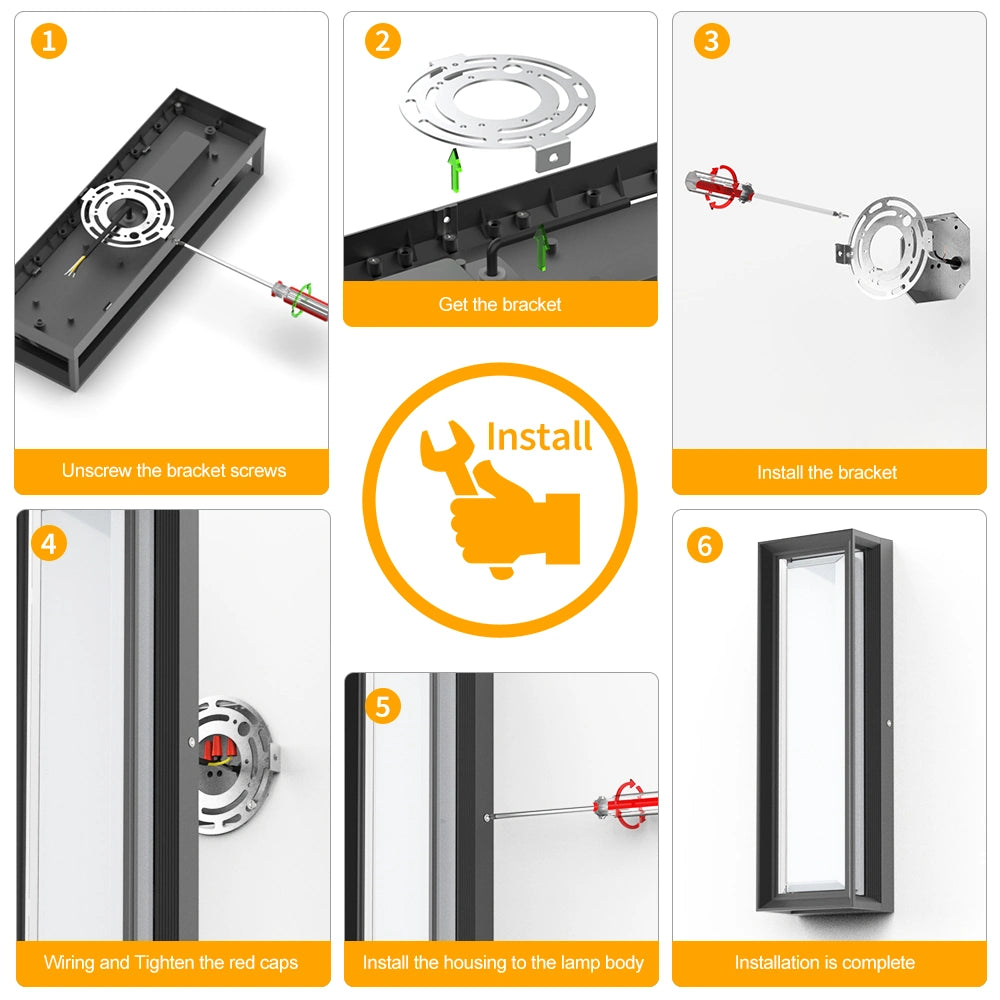 1

Unscrew the bracket screws

2

Get the bracket

3

Install the bracket

Install

4

Wiring and Tighten the red caps

5

Install the housing to the lamp body

6

Installation is complete