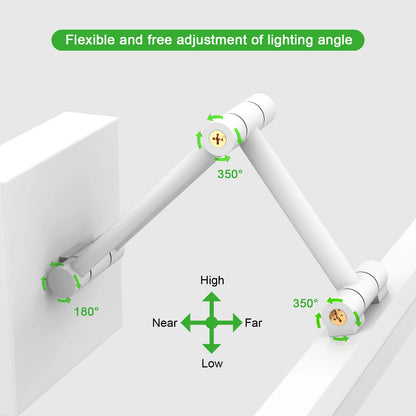 Flexible and free adjustment of lighting angle

350°

180°

High

Near

Far

Low

350°