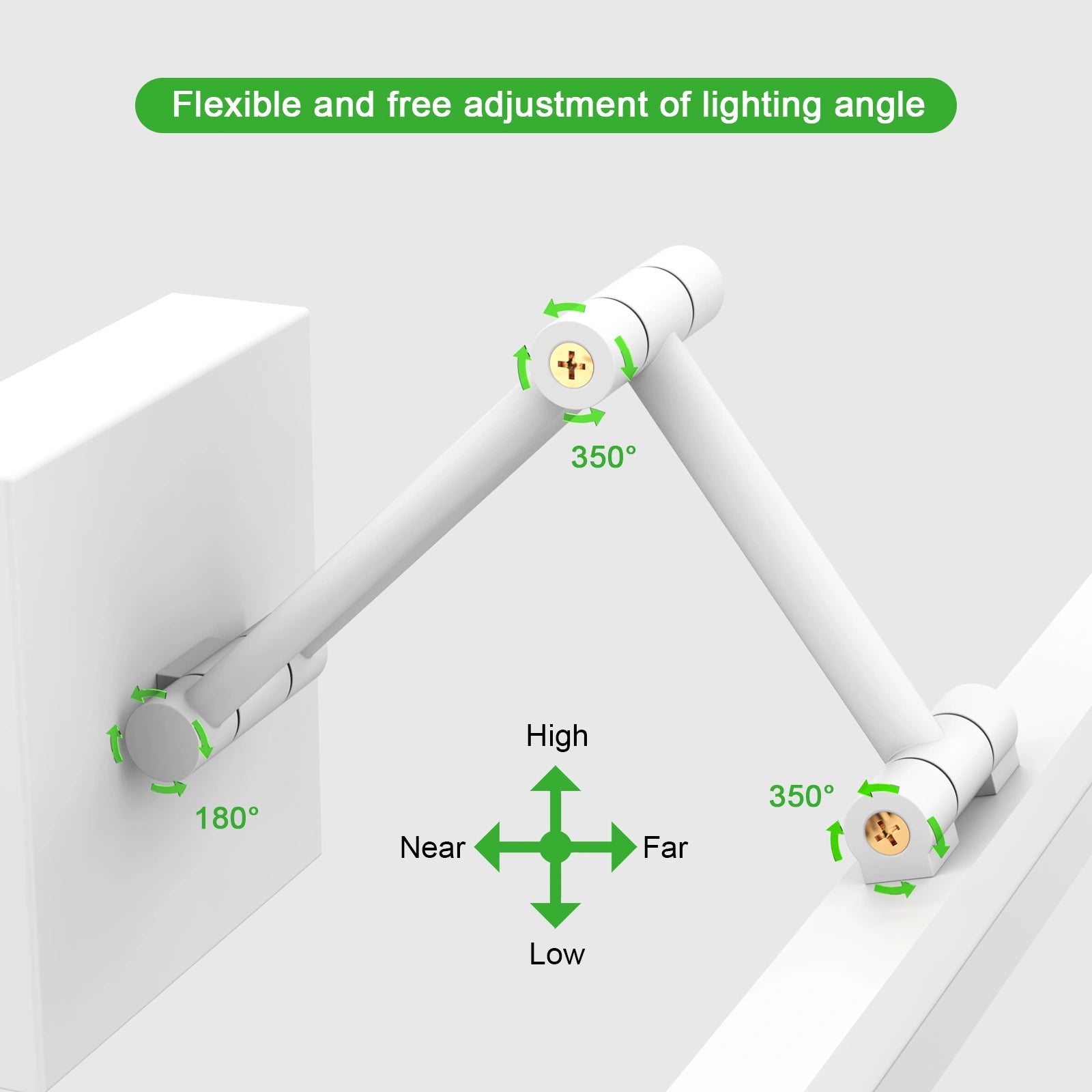 Flexible and free adjustment of lighting angle

350°

180°

High

Near

Far

Low

350°