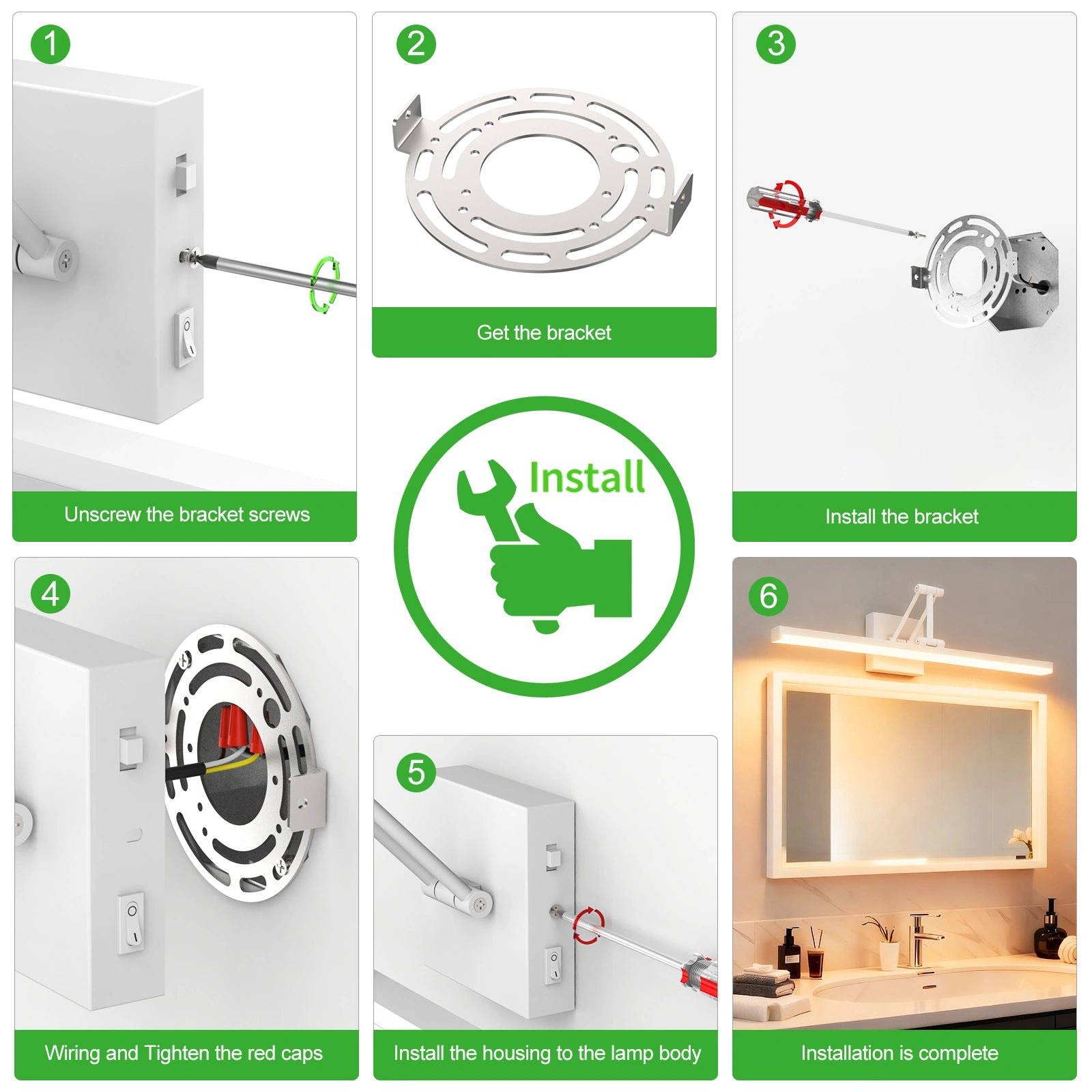 1

Unscrew the bracket screws

2

Get the bracket

3

Install the bracket

Install

4

Wiring and Tighten the red caps

5

Install the housing to the lamp body

6

Installation is complete