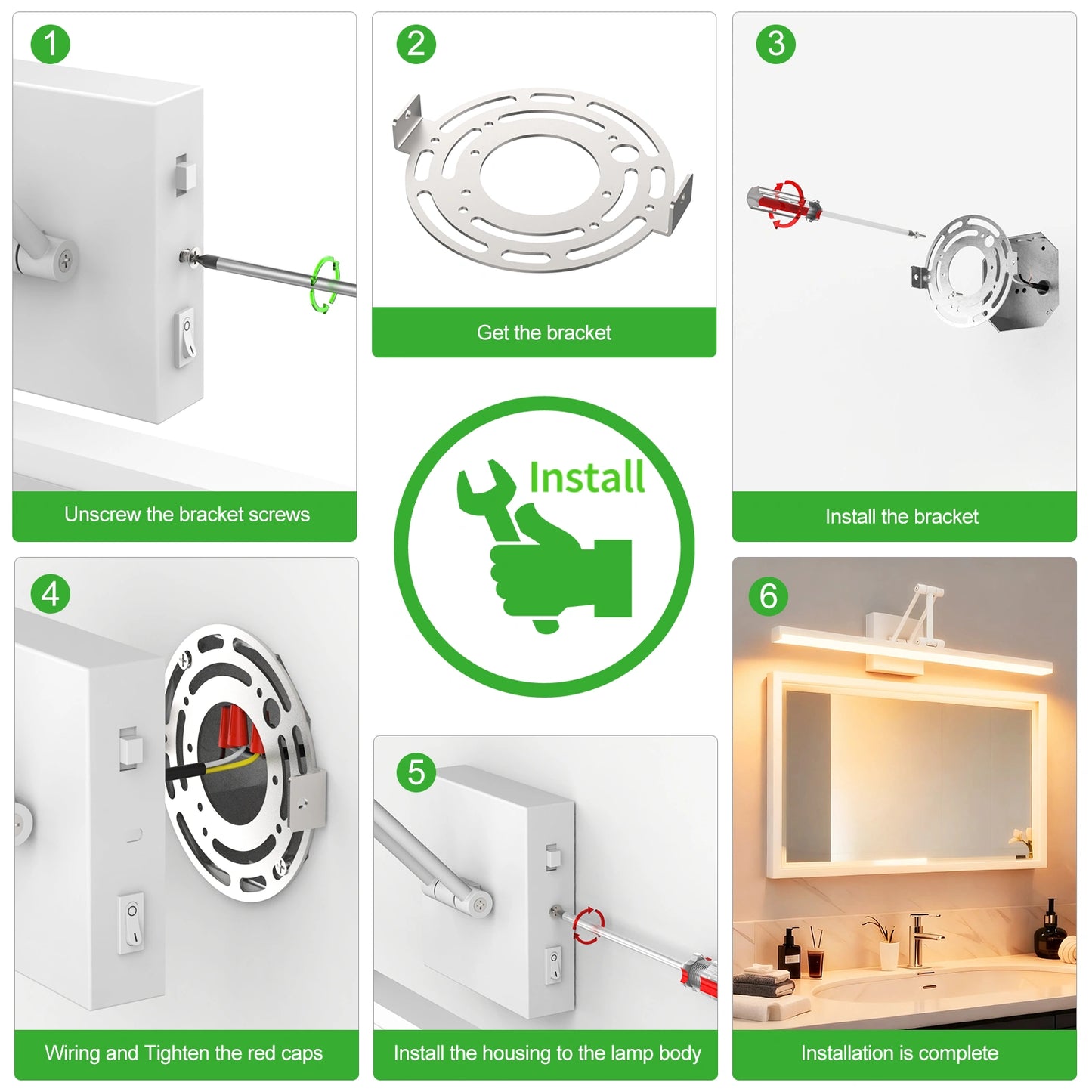 1
Unscrew the bracket screws

2
Get the bracket

3
Install the bracket

Install

4
Wiring and Tighten the red caps

5
Install the housing to the lamp body

6
Installation is complete