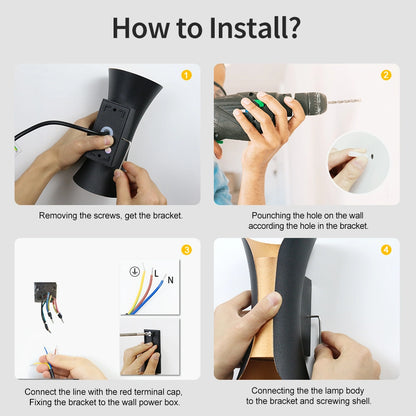 How to Install?

1

Removing the screws, get the bracket.

2

Pounching the hole on the wall according the hole in the bracket.

3

L

N

Connect the line with the red terminal cap, Fixing the bracket to the wall power box.

4

Connecting the the lamp body to the bracket and screwing shell.