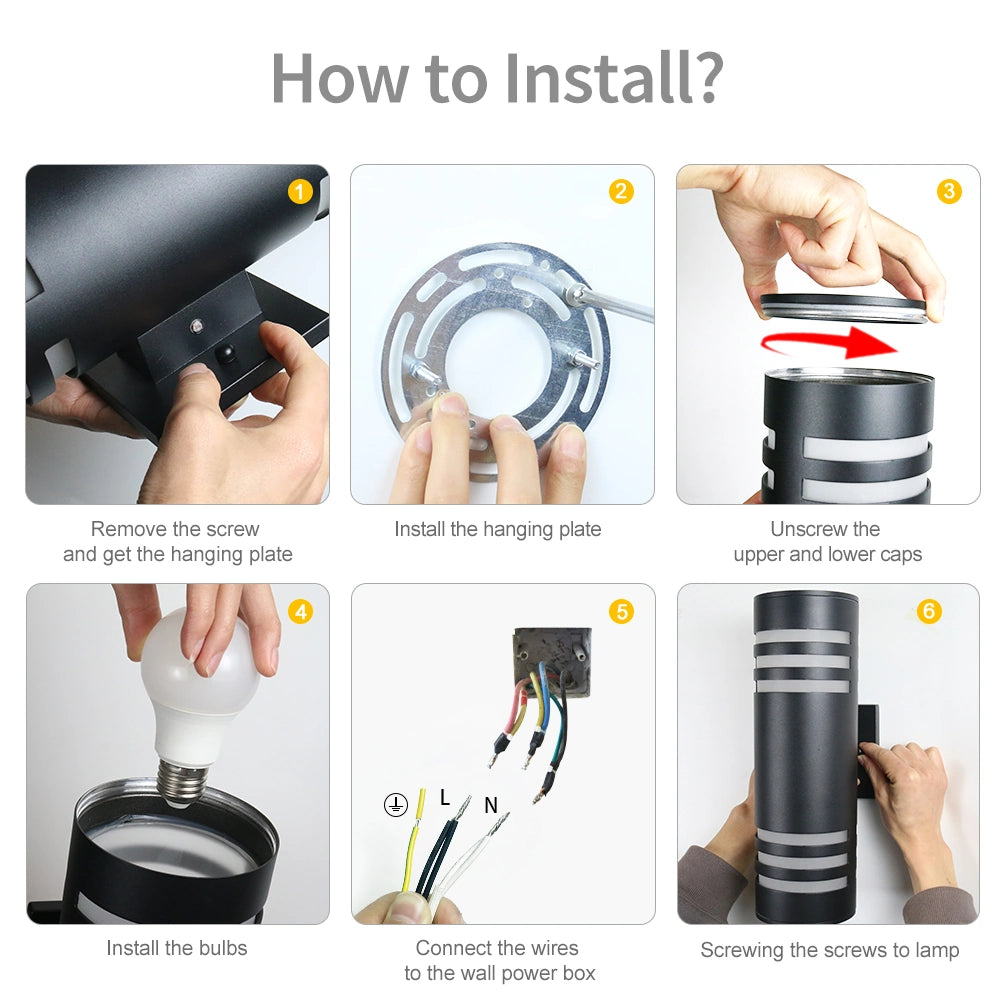 How to Install?

1

Remove the screw and get the hanging plate

2

Install the hanging plate

3

Unscrew the upper and lower caps

4

Install the bulbs

5

L

N

Connect the wires to the wall power box

6

Screwing the screws to lamp