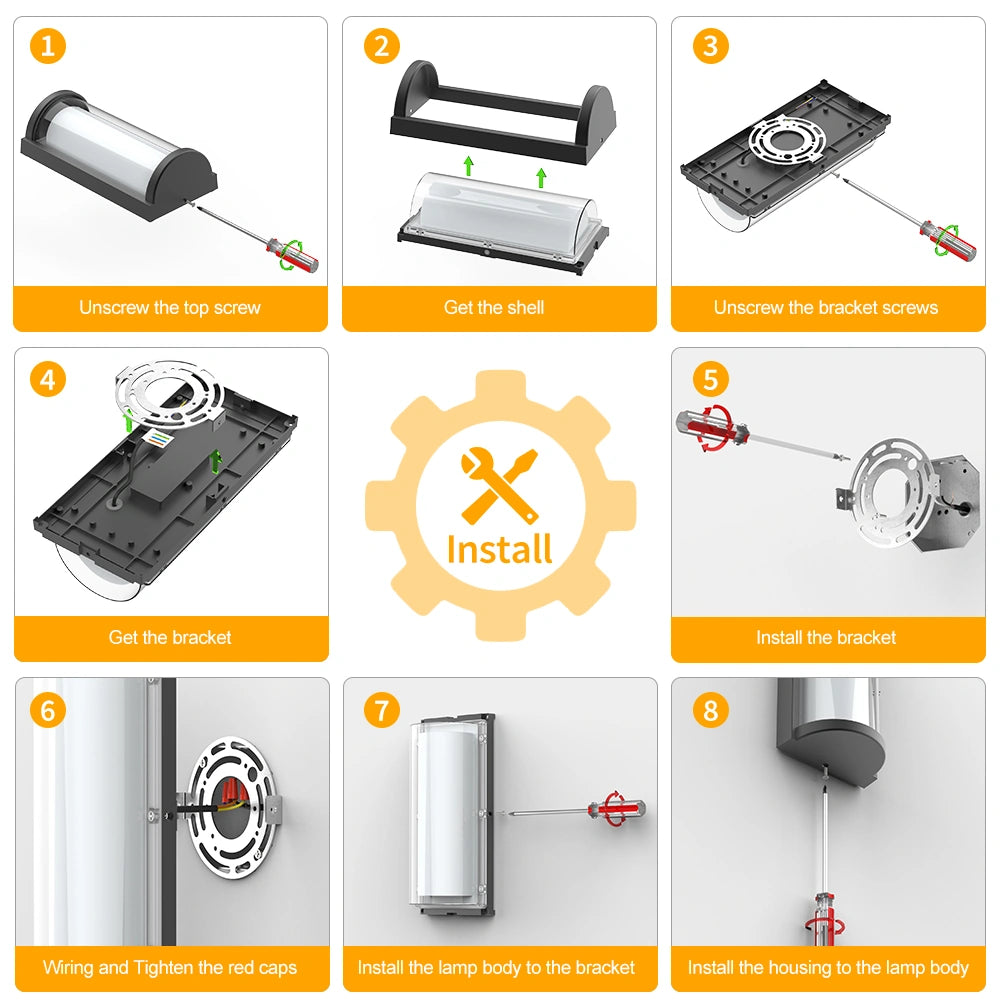 1
Unscrew the top screw

2
Get the shell

3
Unscrew the bracket screws

4
Get the bracket

Install

5
Install the bracket

6
Wiring and Tighten the red caps

7
Install the lamp body to the bracket

8
Install the housing to the lamp body