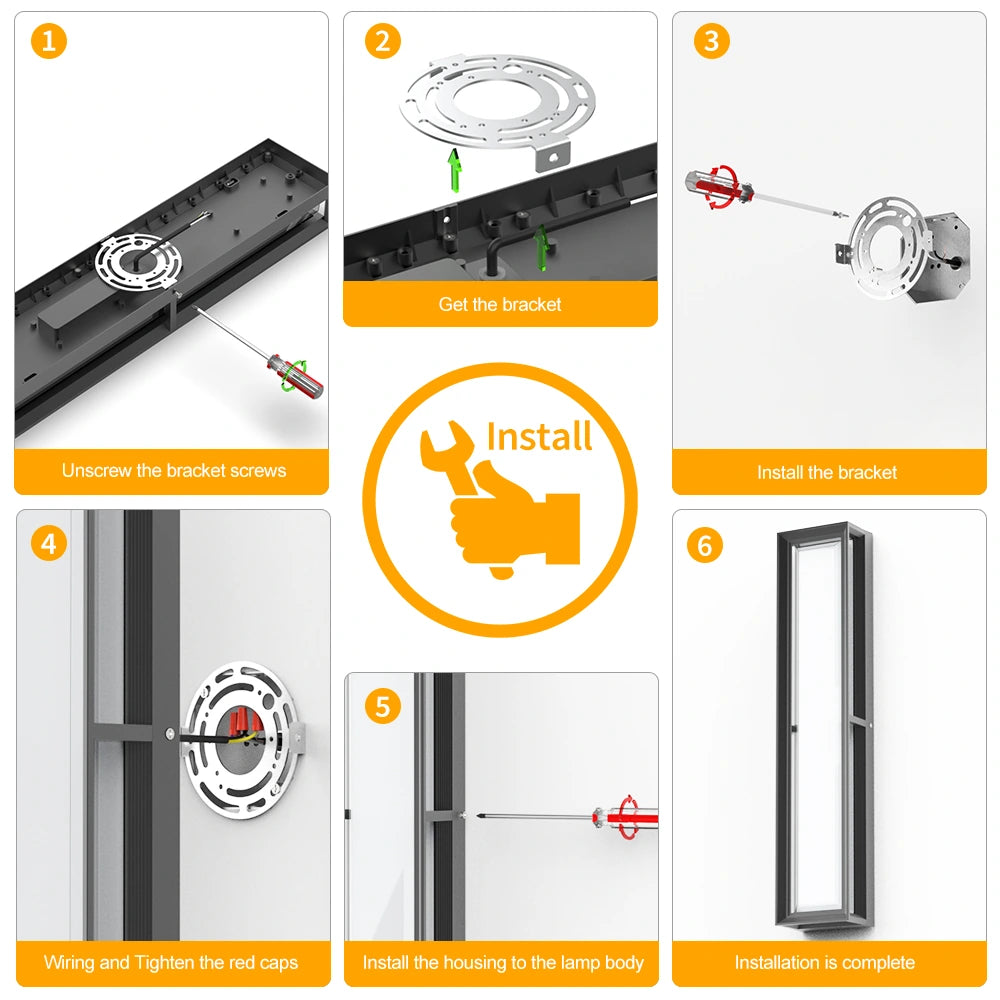 1

Unscrew the bracket screws

2

Get the bracket

3

Install the bracket

Install

4

Wiring and Tighten the red caps

5

Install the housing to the lamp body

6

Installation is complete