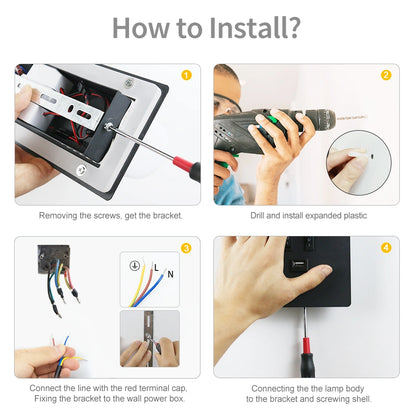 How to Install?

1

Removing the screws, get the bracket.

2

Drill and install expanded plastic

3

L
N

Connect the line with the red terminal cap, Fixing the bracket to the wall power box.

4

Connecting the the lamp body to the bracket and screwing shell.