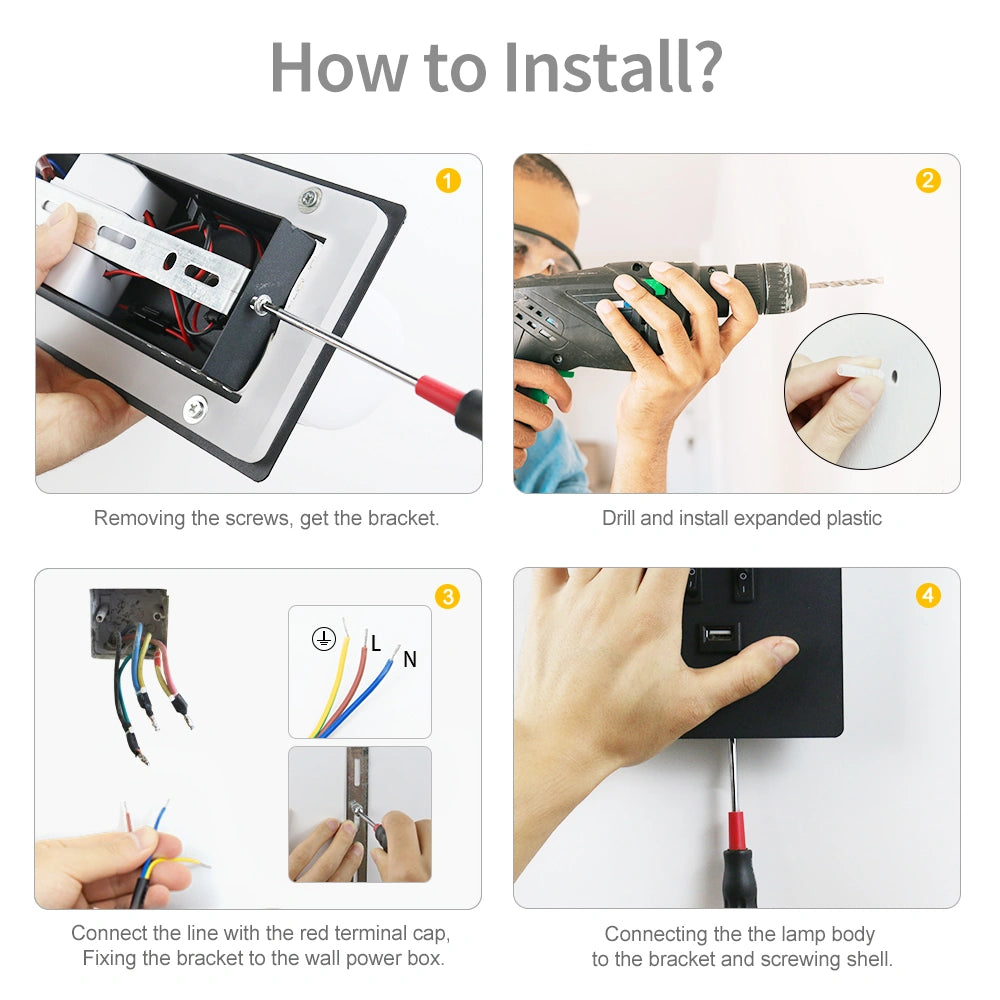 How to Install?

1

Removing the screws, get the bracket.

2

Drill and install expanded plastic

3

L

N

Connect the line with the red terminal cap, Fixing the bracket to the wall power box.

4

Connecting the the lamp body to the bracket and screwing shell.