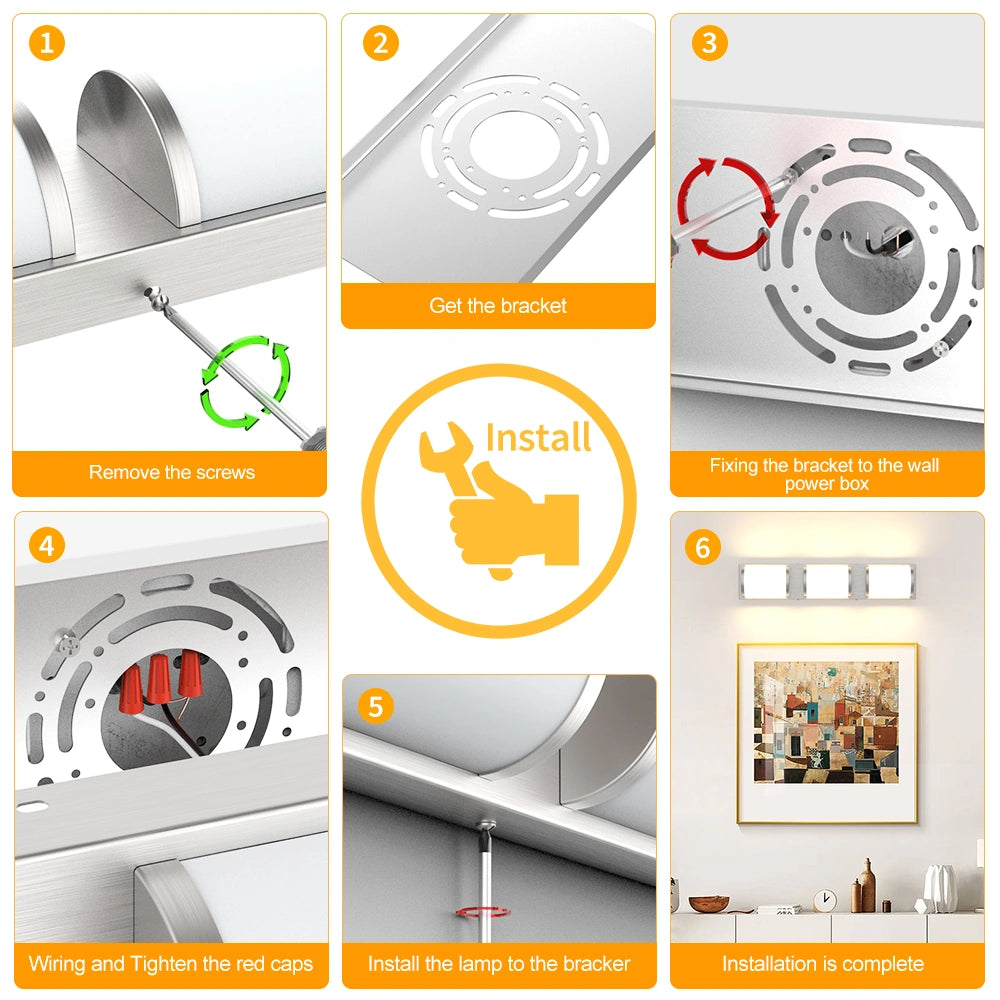 1

Remove the screws

2

Get the bracket

3

Fixing the bracket to the wall power box

Install

4

Wiring and Tighten the red caps

5

Install the lamp to the bracker

6

Installation is complete