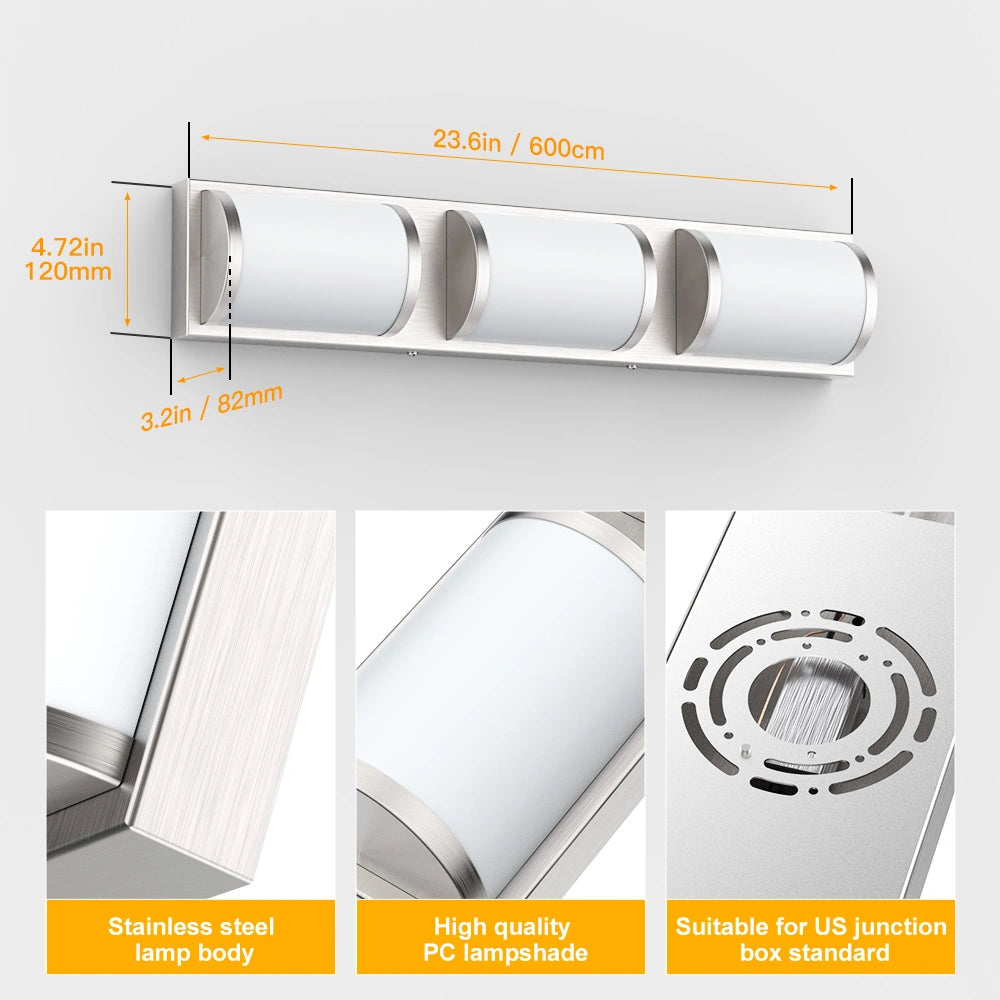 23.6in / 600cm

4.72in
120mm

3.2in / 82mm

Stainless steel lamp body

High quality PC lampshade

Suitable for US junction box standard